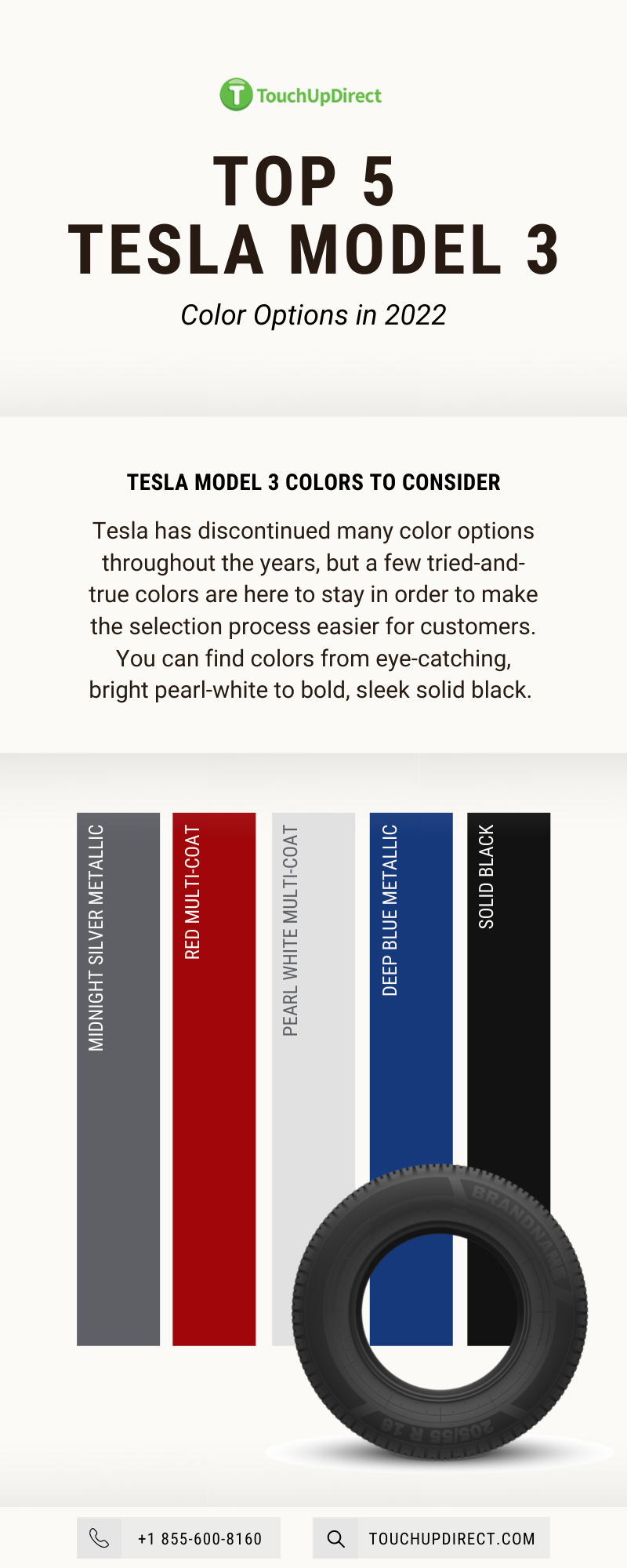 TouchUpDirect

TOP 5
TESLA MODEL 3

Color Options in 2022

TESLA MODEL 3 COLORS TO CONSIDER

Tesla has discontinued many color options throughout the years, but a few tried-and-true colors are here to stay in order to make the selection process easier for customers. You can find colors from eye-catching, bright pearl-white to bold, sleek solid black.

MIDNIGHT SILVER METALLIC

RED MULTI-COAT

PEARL WHITE MULTI-COAT

DEEP BLUE METALLIC

SOLID BLACK

BRANDNAME

205/55 R 16

+1 855-600-8160

TOUCHUPDIRECT.COM