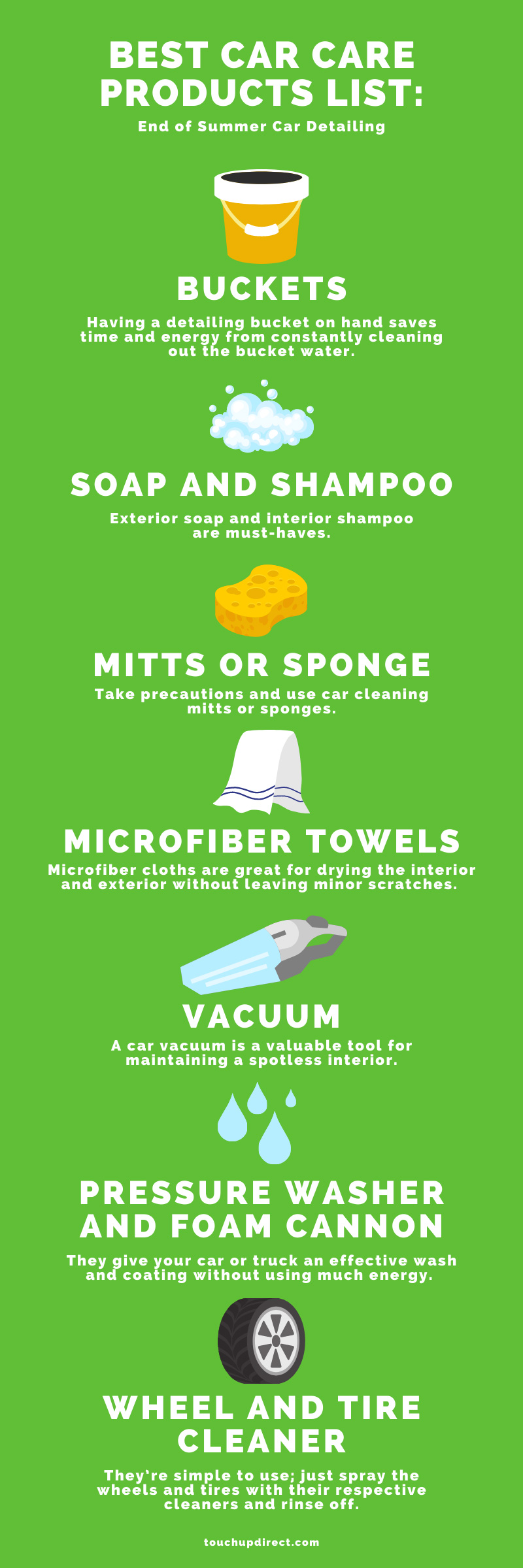 BEST CAR CARE PRODUCTS LIST:

End of Summer Car Detailing

BUCKETS

Having a detailing bucket on hand saves time and energy from constantly cleaning out the bucket water.

SOAP AND SHAMPOO

Exterior soap and interior shampoo are must-haves.

MITTS OR SPONGE

Take precautions and use car cleaning mitts or sponges.

MICROFIBER TOWELS

Microfiber cloths are great for drying the interior and exterior without leaving minor scratches.

VACUUM

A car vacuum is a valuable tool for maintaining a spotless interior.

PRESSURE WASHER AND FOAM CANNON

They give your car or truck an effective wash and coating without using much energy.

WHEEL AND TIRE CLEANER

They're simple to use; just spray the wheels and tires with their respective cleaners and rinse off.

touchupdirect.com